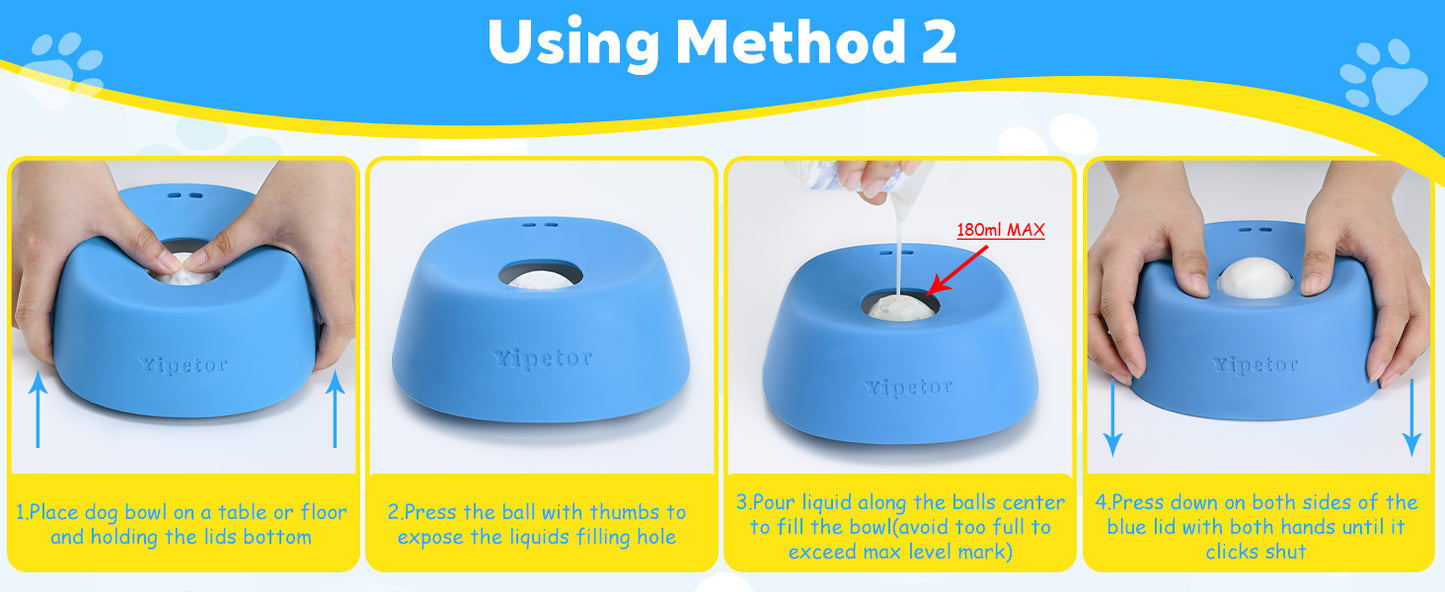 Using Method 2

Yipetor

1.Place dog bowl on a table or floor and holding the lids bottom

Yipetor

2.Press the ball with thumbs to expose the liquids filling hole

180ml MAX

Yipetor

3.Pour liquid along the balls center to fill the bowl(avoid too full to exceed max level mark)

Yipetor

4.Press down on both sides of the blue lid with both hands until it clicks shut